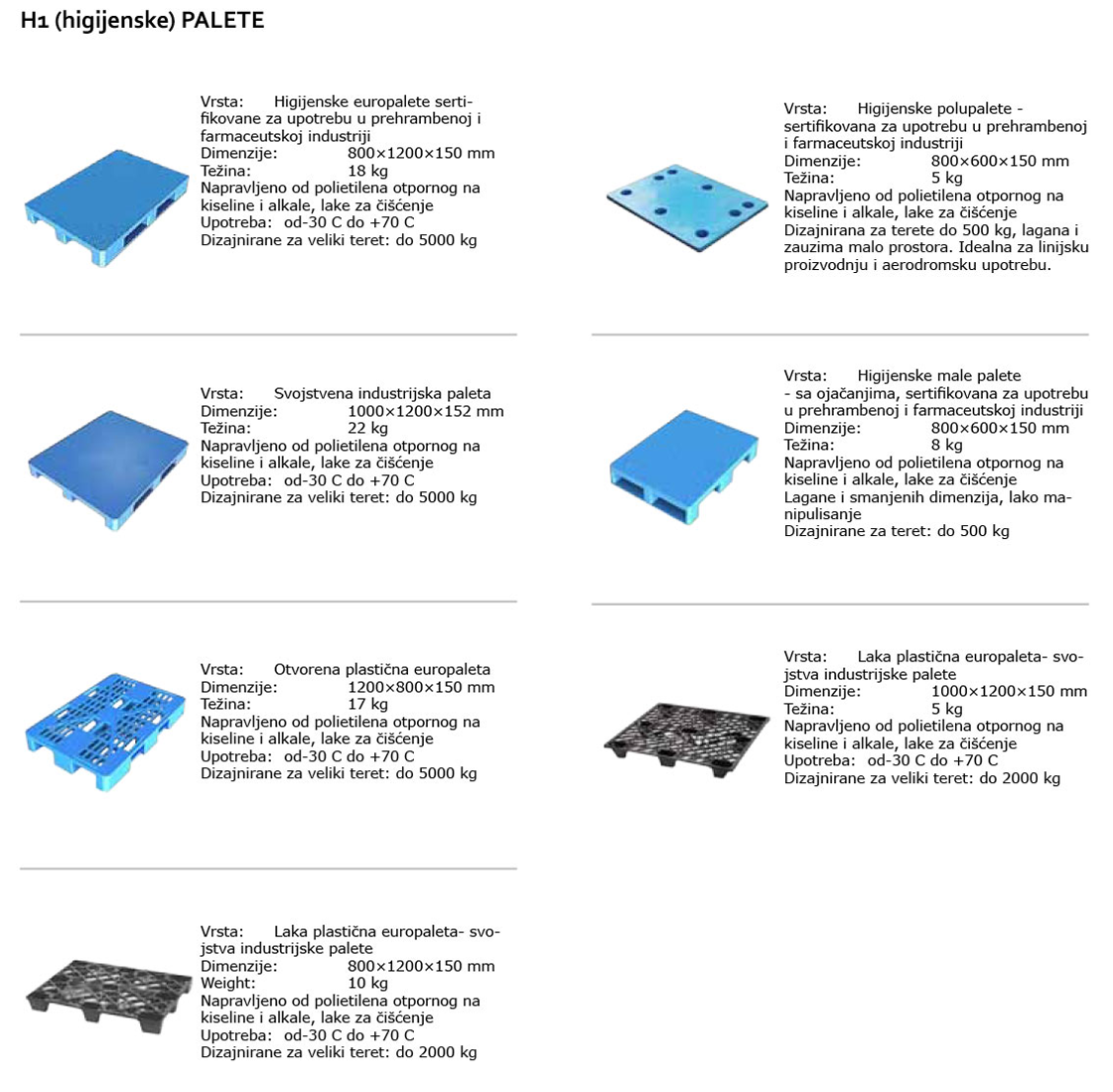 H1 (higijenske) PALETE

Vrsta: Higijenske europalete sertifikovane za upotrebu u prehrambenoj i farmaceutskoj industriji
Dimenzije: 800×1200×150 mm
Težina: 18 kg
Napravljeno od polietilena otpornog na kiseline i alkale, lake za čišćenje
Upotreba: od-30 C do +70 C
Dizajnirane za veliki teret: do 5000 kg

Vrsta: Svojstvena industrijska paleta
Dimenzije: 1000×1200×152 mm
Težina: 22 kg
Napravljeno od polietilena otpornog na kiseline i alkale, lake za čišćenje
Upotreba: od-30 C do +70 C
Dizajnirane za veliki teret: do 5000 kg

Vrsta: Otvorena plastična europaleta
Dimenzije: 1200×800×150 mm
Težina: 17 kg
Napravljeno od polietilena otpornog na kiseline i alkale, lake za čišćenje
Upotreba: od-30 C do +70 C
Dizajnirane za veliki teret: do 5000 kg

Vrsta: Laka plastična europaleta- svojstva industrijske palete
Dimenzije: 800×1200×150 mm
Weight: 10 kg
Napravljeno od polietilena otpornog na kiseline i alkale, lake za čišćenje
Upotreba: od-30 C do +70 C
Dizajnirane za veliki teret: do 2000 kg

Vrsta: Higijenske polupalete - sertifikovana za upotrebu u prehrambenoj i farmaceutskoj industriji
Dimenzije: 800×600×150 mm
Težina: 5 kg
Napravljeno od polietilena otpornog na kiseline i alkale, lake za čišćenje
Dizajnirana za terete do 500 kg, lagana i zauzima malo prostora. Idealna za linijsku proizvodnju i aerodromsku upotrebu.

Vrsta: Higijenske male palete - sa ojačanjima, sertifikovana za upotrebu u prehrambenoj i farmaceutskoj industriji
Dimenzije: 800×600×150 mm
Težina: 8 kg
Napravljeno od polietilena otpornog na kiseline i alkale, lake za čišćenje
Lagane i smanjenih dimenzija, lako manipulisanje
Dizajnirane za teret: do 500 kg

Vrsta: Laka plastična europaleta- svojstva industrijske palete
Dimenzije: 1000×1200×150 mm
Težina: 5 kg
Napravljeno od polietilena otpornog na kiseline i alkale, lake za čišćenje
Upotreba: od-30 C do +70 C
Dizajnirane za veliki teret: do 2000 kg